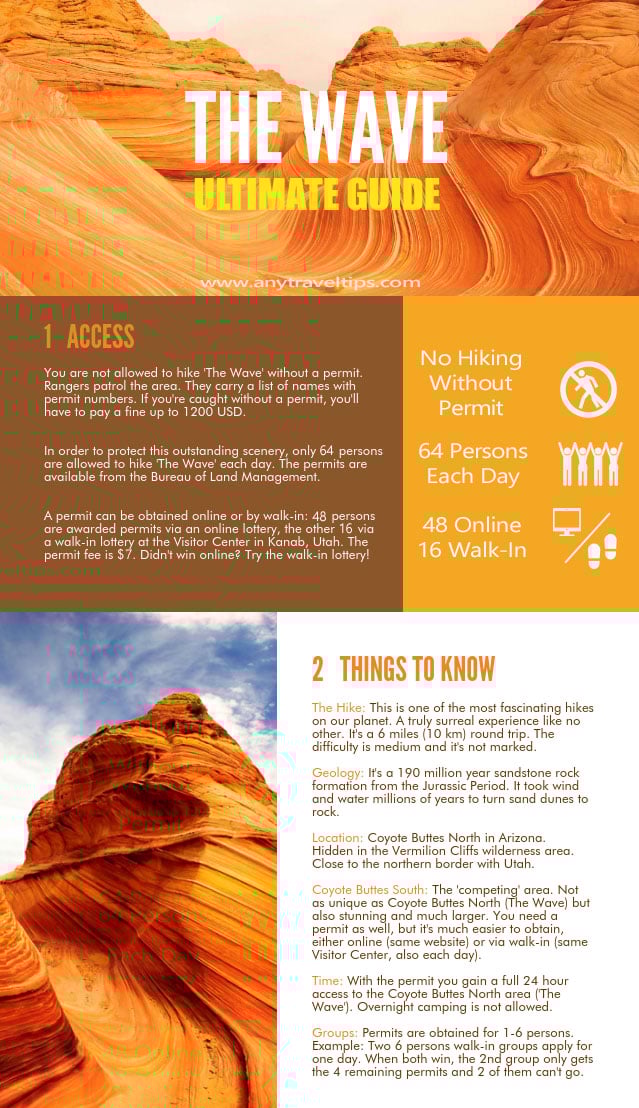 THE WAVE
ULTIMATE GUIDE

www.anytraveltips.com

1 ACCESS

You are not allowed to hike 'The Wave' without a permit. Rangers patrol the area. They carry a list of names with permit numbers. If you're caught without a permit, you'll have to pay a fine up to 1200 USD.

In order to protect this outstanding scenery, only 64 persons are allowed to hike 'The Wave' each day. The permits are available from the Bureau of Land Management.

A permit can be obtained online or by walk-in: 48 persons are awarded permits via an online lottery, the other 16 via a walk-in lottery at the Visitor Center in Kanab, Utah. The permit fee is $7. Didn't win online? Try the walk-in lottery!

No Hiking Without Permit

64 Persons Each Day

48 Online 16 Walk-In

2 THINGS TO KNOW

The Hike: This is one of the most fascinating hikes on our planet. A truly surreal experience like no other. It's a 6 miles (10 km) round trip. The difficulty is medium and it's not marked.

Geology: It's a 190 million year sandstone rock formation from the Jurassic Period. It took wind and water millions of years to turn sand dunes to rock.

Location: Coyote Buttes North in Arizona. Hidden in the Vermilion Cliffs wilderness area. Close to the northern border with Utah.

Coyote Buttes South: The 'competing' area. Not as unique as Coyote Buttes North (The Wave) but also stunning and much larger. You need a permit as well, but it's much easier to obtain, either online (same website) or via walk-in (same Visitor Center, also each day).

Time: With the permit you gain a full 24 hour access to the Coyote Buttes North area ('The Wave'). Overnight camping is not allowed.

Groups: Permits are obtained for 1-6 persons. Example: Two 6 persons walk-in groups apply for one day. When both win, the 2nd group only gets the 4 remaining permits and 2 of them can't go.